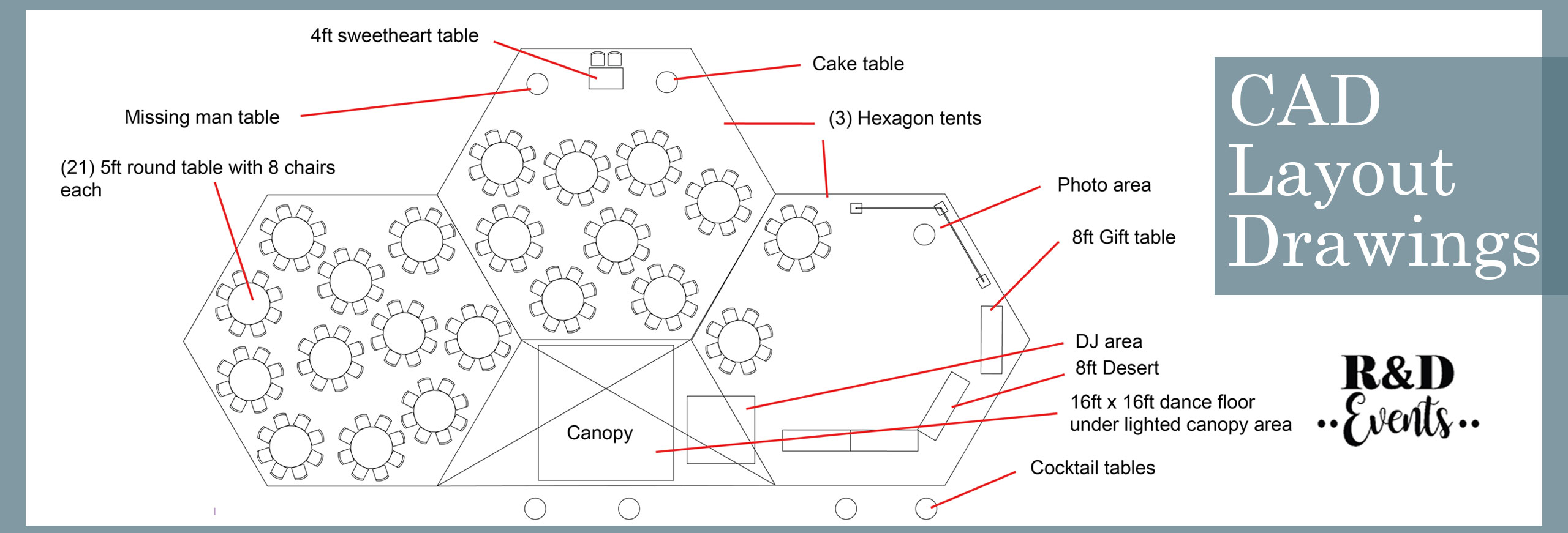 4ft sweetheart table

Cake table

Missing man table

(3) Hexagon tents

(21) 5ft round table with 8 chairs each

Photo area

8ft Gift table

DJ area

8ft Desert

16ft x 16ft dance floor under lighted canopy area

Canopy

Cocktail tables

CAD Layout Drawings

R&D Events